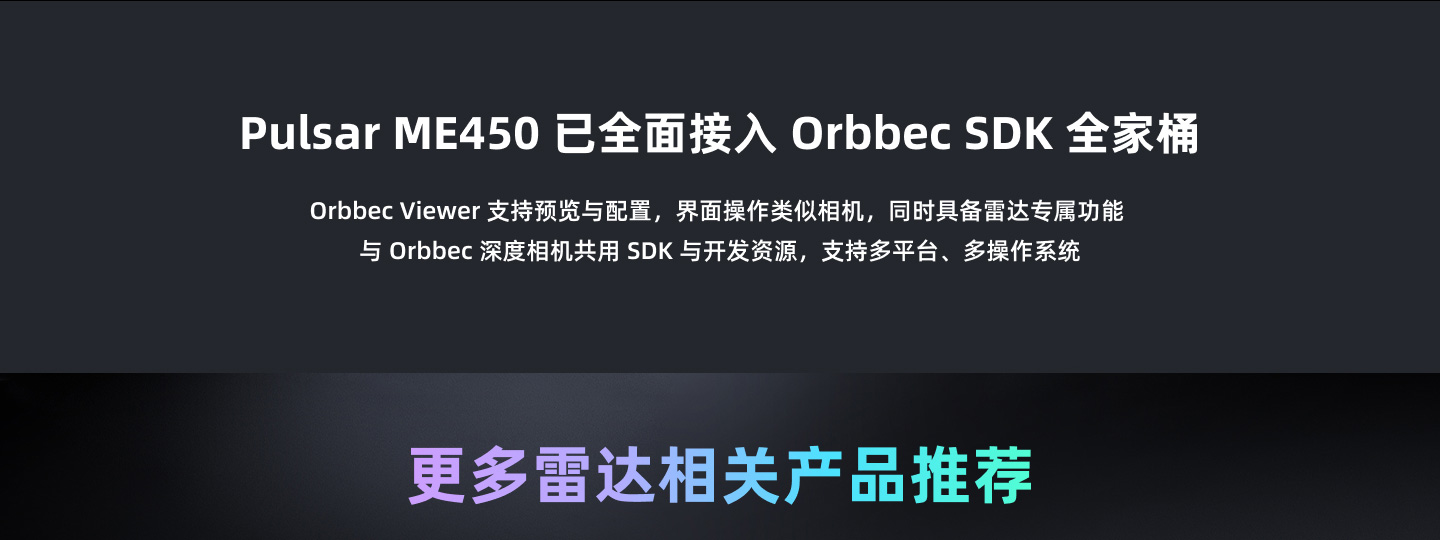 Pulsar ME450 已全面接入 Orbbec SDK 全家桶

Orbbec Viewer 支持预览与配置，界面操作类似相机，同时具备雷达专属功能
与 Orbbec 深度相机共用 SDK 与开发资源，支持多平台、多操作系统

更多雷达相关产品推荐